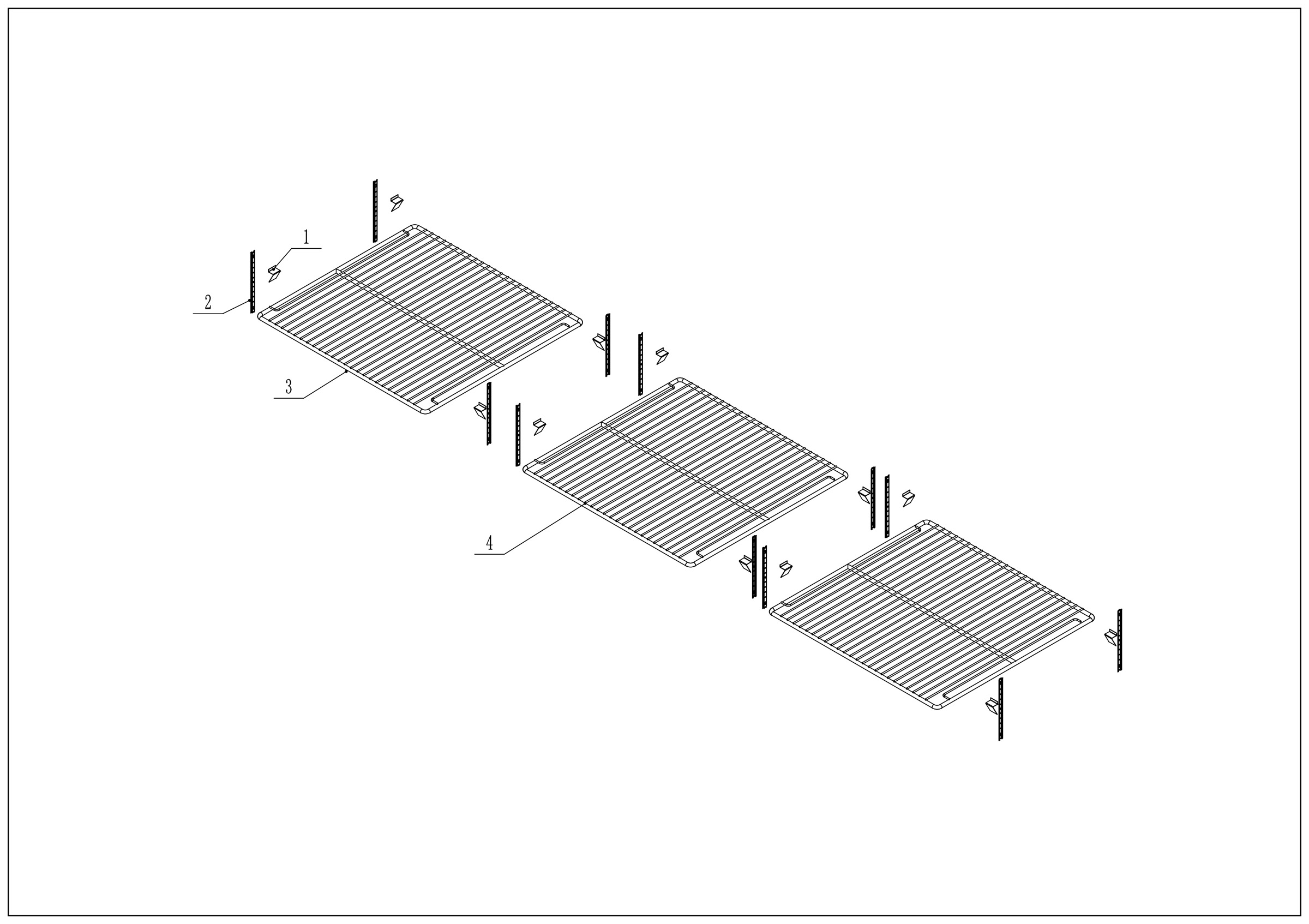 1
2
3
4